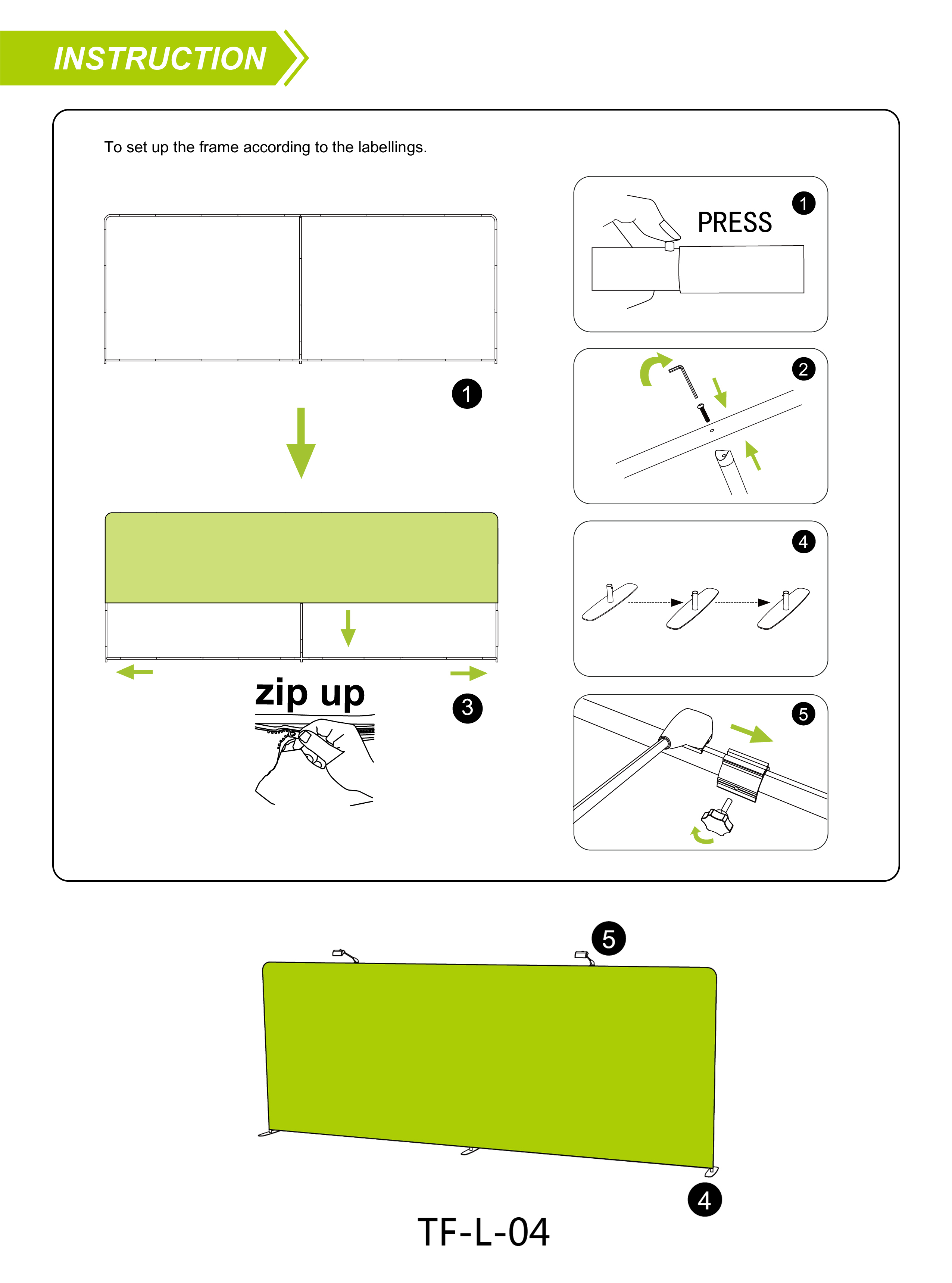 INSTRUCTION

To set up the frame according to the labellings.

1

zip up

3

PRESS 1

2

4

5

5

4

TF-L-04